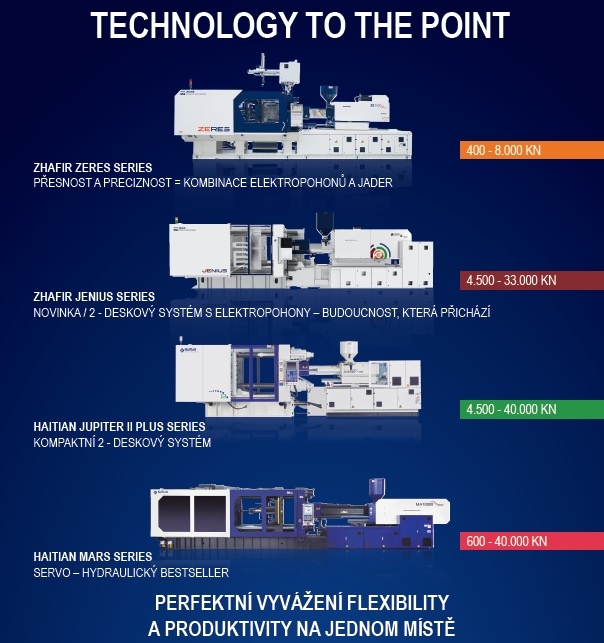 TECHNOLOGY TO THE POINT

ZERES

400 - 8.000 KN

ZHAFIR ZERES SERIES
PŘESNOST A PRECIZNOST = KOMBINACE ELEKTROPOHONŮ A JADER

JENIUS

4.500 - 33.000 KN

ZHAFIR JENIUS SERIES
NOVINKA / 2 - DESKOVÝ SYSTÉM S ELEKTROPOHONY – BUDOUCNOST, KTERÁ PŘICHÁZÍ

4.500 - 40.000 KN

HAITIAN JUPITER II PLUS SERIES
KOMPAKTNÍ 2 - DESKOVÝ SYSTÉM

600 - 40.000 KN

HAITIAN MARS SERIES
SERVO – HYDRAULICKÝ BESTSELLER

PERFEKTNÍ VYVÁŽENÍ FLEXIBILITY
A PRODUKTIVITY NA JEDNOM MÍSTĚ