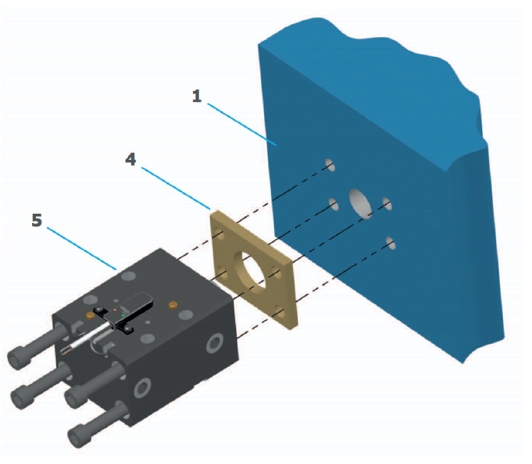 1

4

5